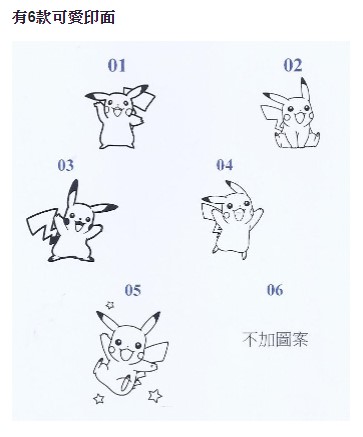 有6款可愛印面

01

02

03

04

05

06

不加圖案